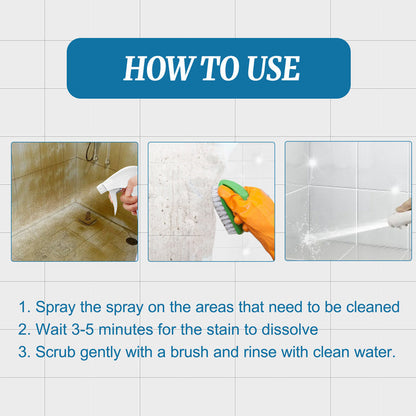 HOW TO USE

1. Spray the spray on the areas that need to be cleaned
2. Wait 3-5 minutes for the stain to dissolve
3. Scrub gently with a brush and rinse with clean water.